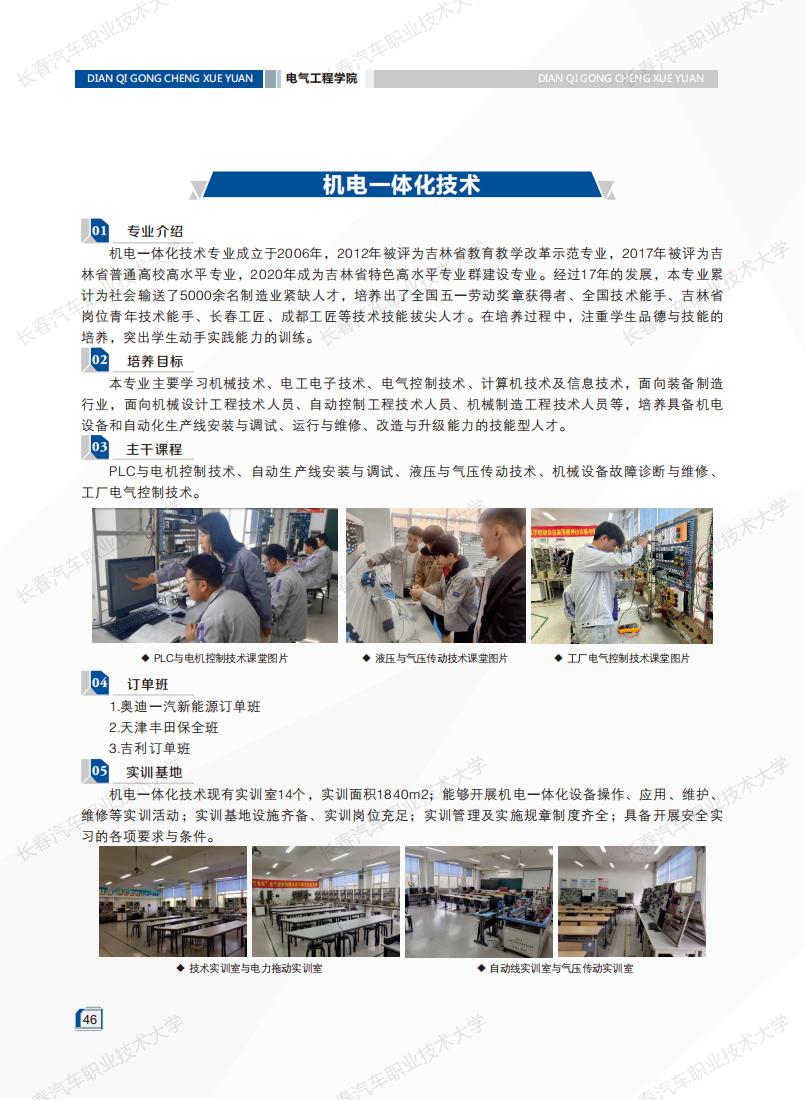 DIAN QI GONG CHENG XUE YUAN 电气工程学院 DIAN QI GONG CHENG XUE YUAN

机电一体化技术

01 专业介绍

机电一体化技术专业成立于2006年，2012年被评为吉林省教育教学改革示范专业，2017年被评为吉林省普通高校高水平专业，2020年成为吉林省特色高水平专业群建设专业。经过17年的发展，本专业累计为社会输送了5000余名制造业紧缺人才，培养出了全国五一劳动奖章获得者、全国技术能手、吉林省岗位青年技术能手、长春工匠、成都工匠等技术技能拔尖人才。在培养过程中，注重学生品德与技能的培养，突出学生动手实践能力的训练。

02 培养目标

本专业主要学习机械技术、电工电子技术、电气控制技术、计算机技术及信息技术，面向装备制造行业，面向机械设计工程技术人员、自动控制工程技术人员、机械制造工程技术人员等，培养具备机电设备和自动化生产线安装与调试、运行与维修、改造与升级能力的技能型人才。

03 主干课程

PLC与电机控制技术、自动生产线安装与调试、液压与气压传动技术、机械设备故障诊断与维修、工厂电气控制技术。

◆ PLC与电机控制技术课堂图片 ◆ 液压与气压传动技术课堂图片 ◆ 工厂电气控制技术课堂图片

04 订单班

1.奥迪一汽新能源订单班
2.天津丰田保全班
3.吉利订单班

05 实训基地

机电一体化技术现有实训室14个，实训面积1840m2；能够开展机电一体化设备操作、应用、维护、维修等实训活动；实训基地设施齐备、实训岗位充足；实训管理及实施规章制度齐全；具备开展安全实习的各项要求与条件。

◆ 技术实训室与电力拖动实训室 ◆ 自动线实训室与气压传动实训室

46

长春汽车职业技术大学